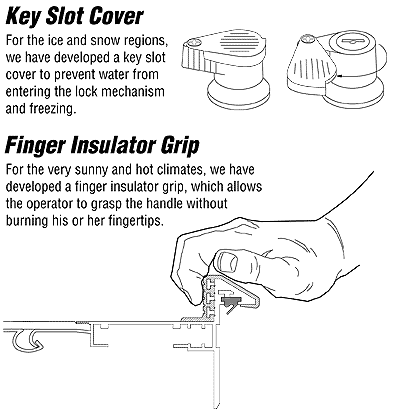 Key Slot Cover

For the ice and snow regions, we have developed a key slot cover to prevent water from entering the lock mechanism and freezing.

Finger Insulator Grip

For the very sunny and hot climates, we have developed a finger insulator grip, which allows the operator to grasp the handle without burning his or her fingertips.